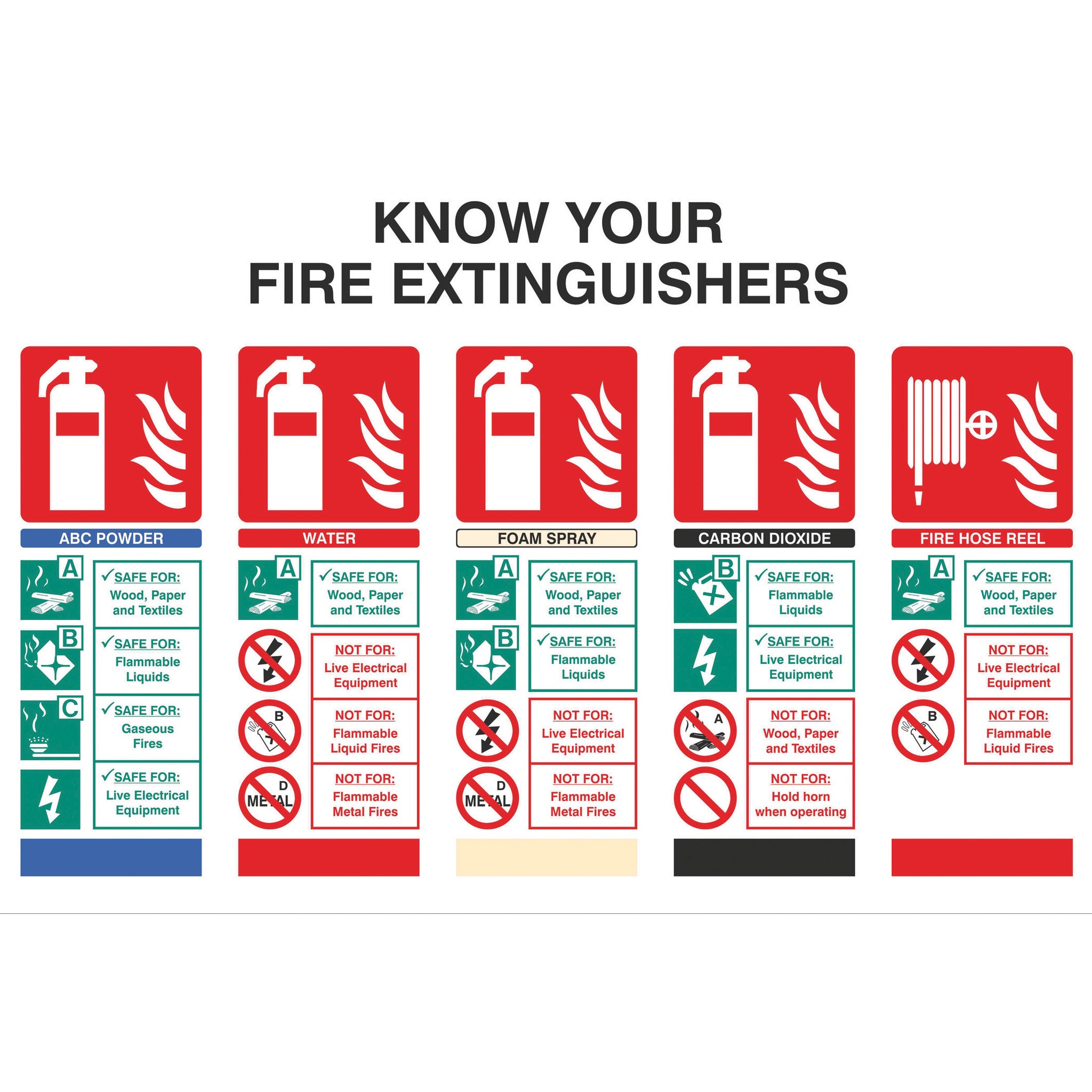 KNOW YOUR
FIRE EXTINGUISHERS

ABC POWDER

A
✓SAFE FOR:
Wood, Paper and Textiles

B
✓SAFE FOR:
Flammable Liquids

C
✓SAFE FOR:
Gaseous Fires

✓SAFE FOR:
Live Electrical Equipment

WATER

A
✓SAFE FOR:
Wood, Paper and Textiles

NOT FOR:
Live Electrical Equipment

B
NOT FOR:
Flammable Liquid Fires

D
METAL
NOT FOR:
Flammable Metal Fires

FOAM SPRAY

A
✓SAFE FOR:
Wood, Paper and Textiles

B
✓SAFE FOR:
Flammable Liquids

NOT FOR:
Live Electrical Equipment

D
METAL
NOT FOR:
Flammable Metal Fires

CARBON DIOXIDE

B
✓SAFE FOR:
Flammable Liquids

✓SAFE FOR:
Live Electrical Equipment

A
NOT FOR:
Wood, Paper and Textiles

NOT FOR:
Hold horn when operating

FIRE HOSE REEL

A
✓SAFE FOR:
Wood, Paper and Textiles

NOT FOR:
Live Electrical Equipment

B
NOT FOR:
Flammable Liquid Fires