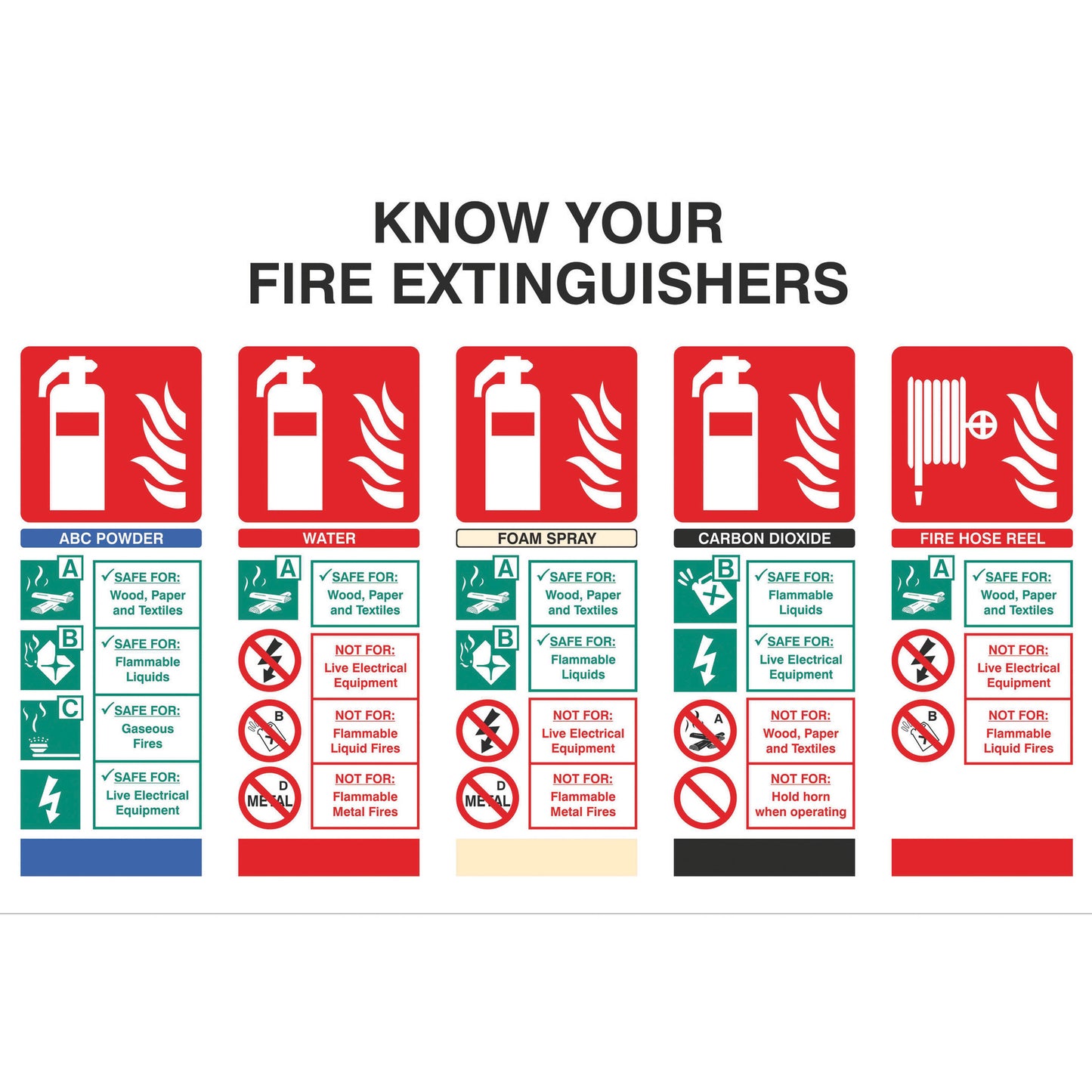 KNOW YOUR
FIRE EXTINGUISHERS

ABC POWDER

A
✓SAFE FOR:
Wood, Paper and Textiles

B
✓SAFE FOR:
Flammable Liquids

C
✓SAFE FOR:
Gaseous Fires

✓SAFE FOR:
Live Electrical Equipment

WATER

A
✓SAFE FOR:
Wood, Paper and Textiles

NOT FOR:
Live Electrical Equipment

B
NOT FOR:
Flammable Liquid Fires

D
METAL
NOT FOR:
Flammable Metal Fires

FOAM SPRAY

A
✓SAFE FOR:
Wood, Paper and Textiles

B
✓SAFE FOR:
Flammable Liquids

NOT FOR:
Live Electrical Equipment

D
METAL
NOT FOR:
Flammable Metal Fires

CARBON DIOXIDE

B
✓SAFE FOR:
Flammable Liquids

✓SAFE FOR:
Live Electrical Equipment

A
NOT FOR:
Wood, Paper and Textiles

NOT FOR:
Hold horn when operating

FIRE HOSE REEL

A
✓SAFE FOR:
Wood, Paper and Textiles

NOT FOR:
Live Electrical Equipment

B
NOT FOR:
Flammable Liquid Fires